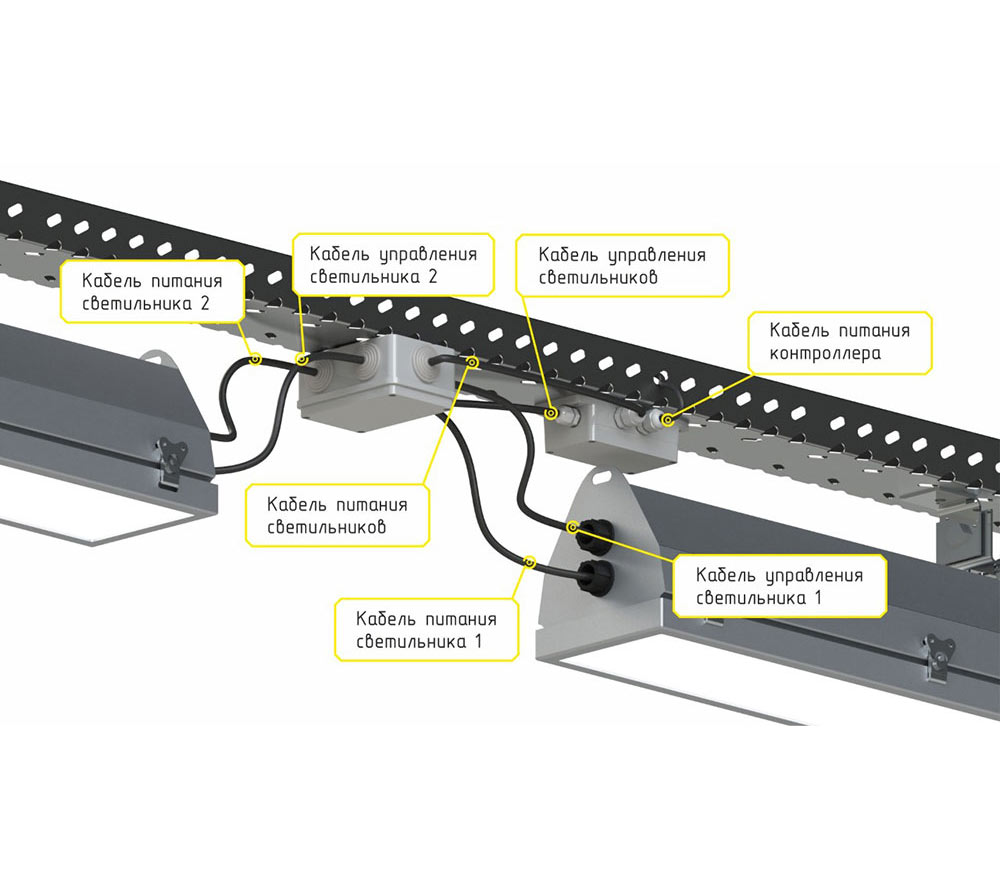 Кабель питания светильника 2

Кабель управления светильника 2

Кабель управления светильников

Кабель питания контроллера

Кабель питания светильников

Кабель управления светильника 1

Кабель питания светильника 1